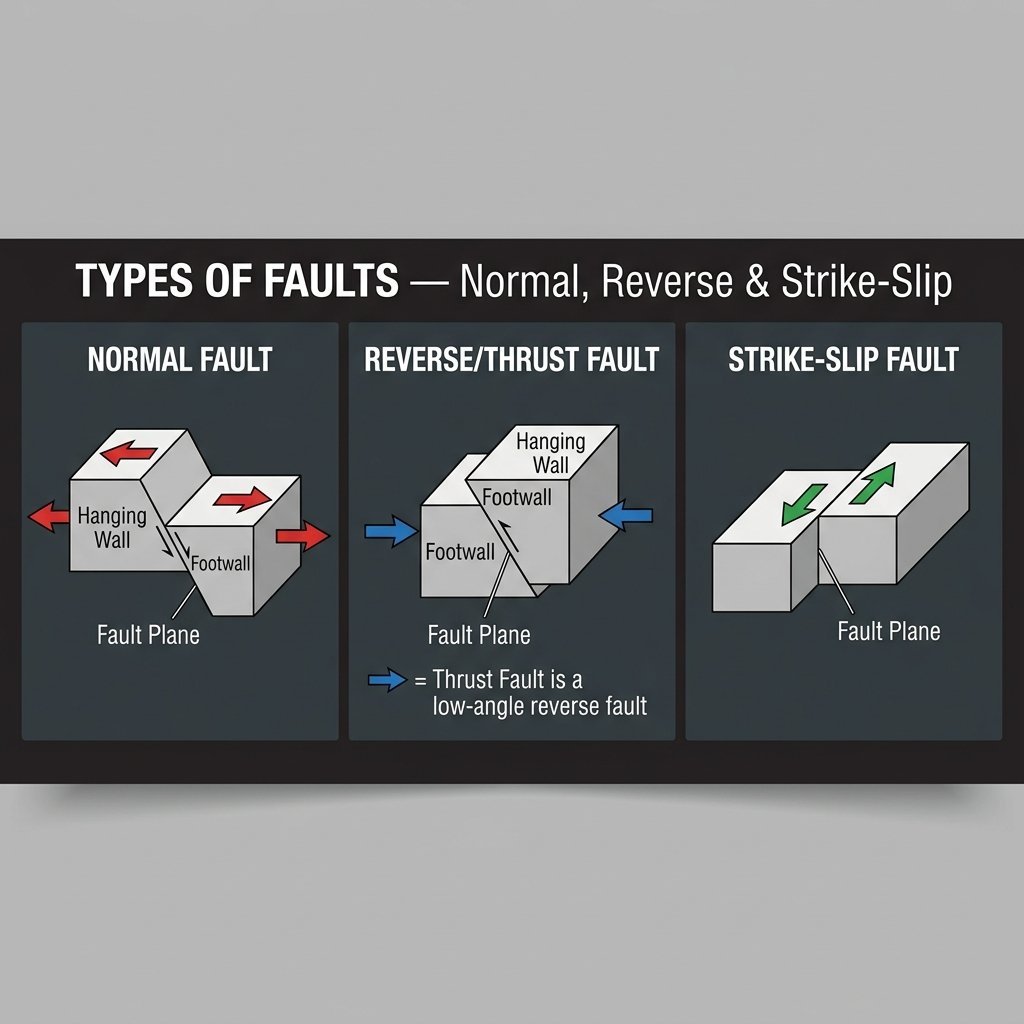 TYPES OF FAULTS — Normal, Reverse & Strike-Slip

NORMAL FAULT

Hanging Wall

Footwall

Fault Plane

REVERSE/THRUST FAULT

Hanging Wall

Footwall

Footwall

Fault Plane

= Thrust Fault is a low-angle reverse fault

STRIKE-SLIP FAULT

Fault Plane